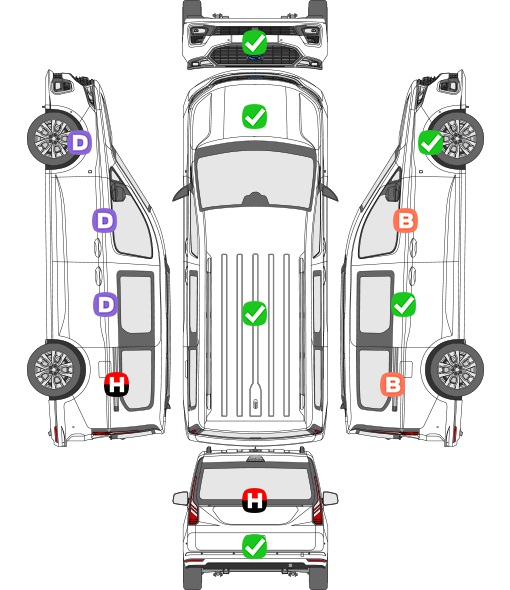 D
D
D
H
B
B
H