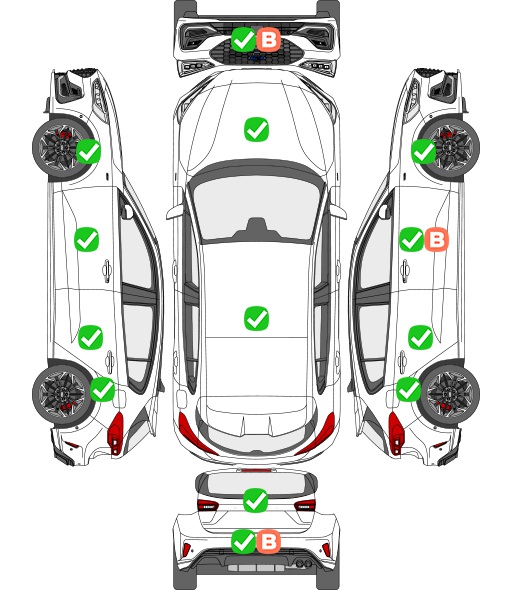 B

B

B