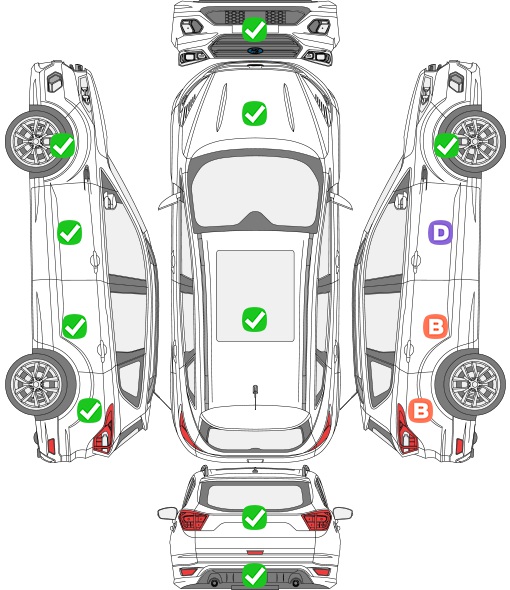 D
B
B