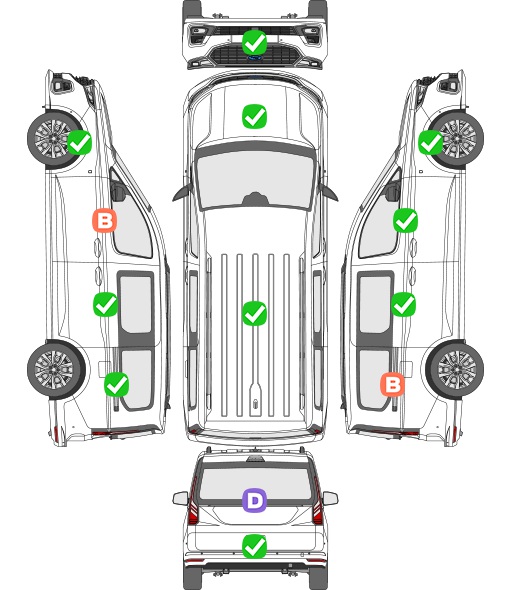 B

B

D