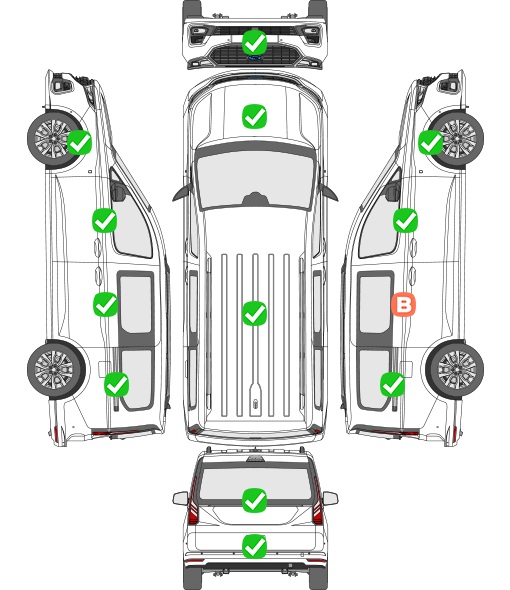 B