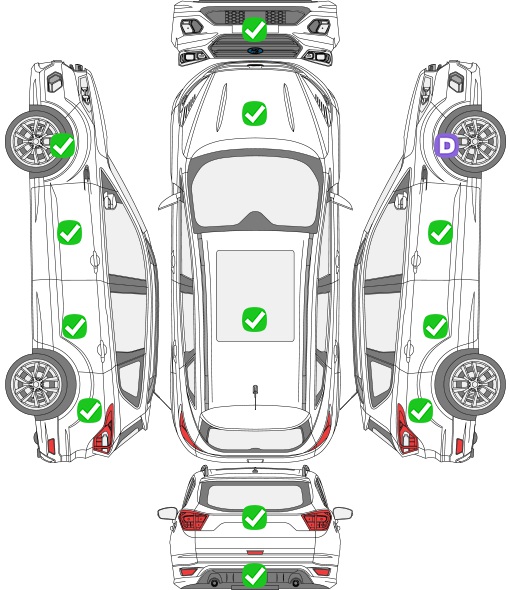 D