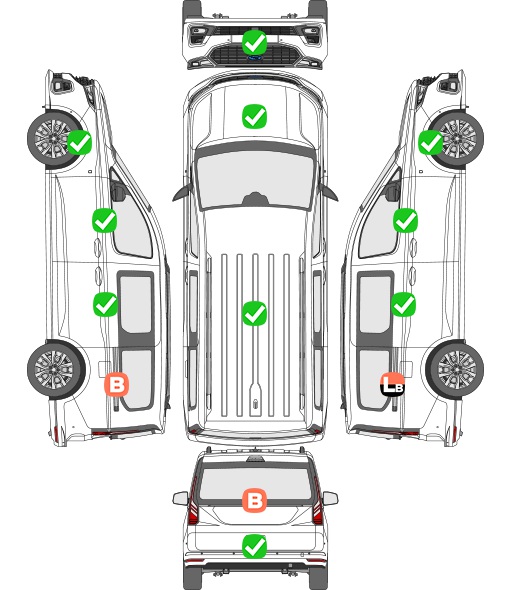 B

LB

B