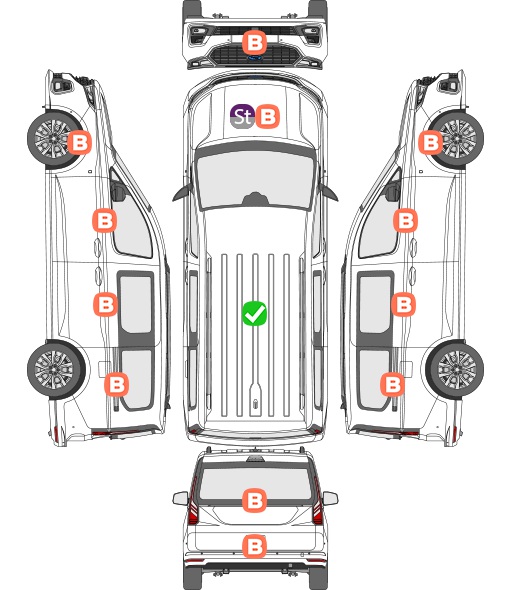 B

St B

B

B

B

B

B

B

B

B

B

B