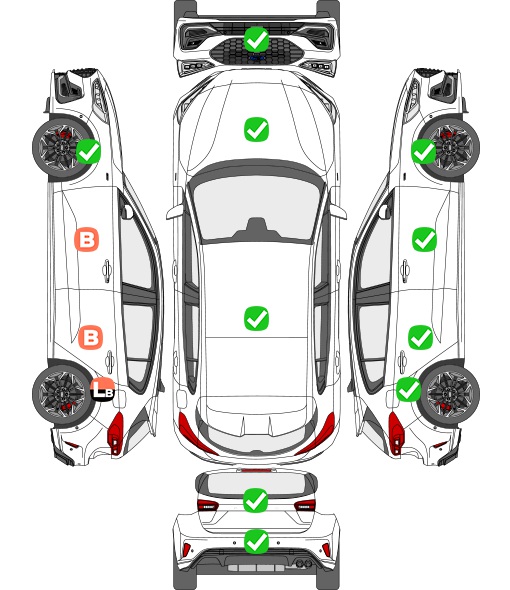 B

B

LB