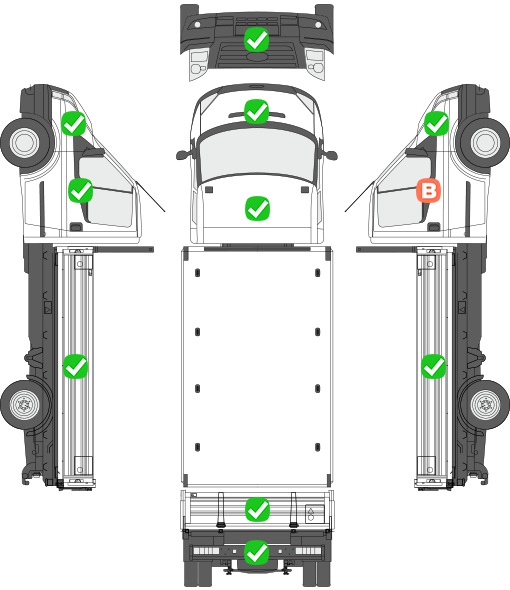 B