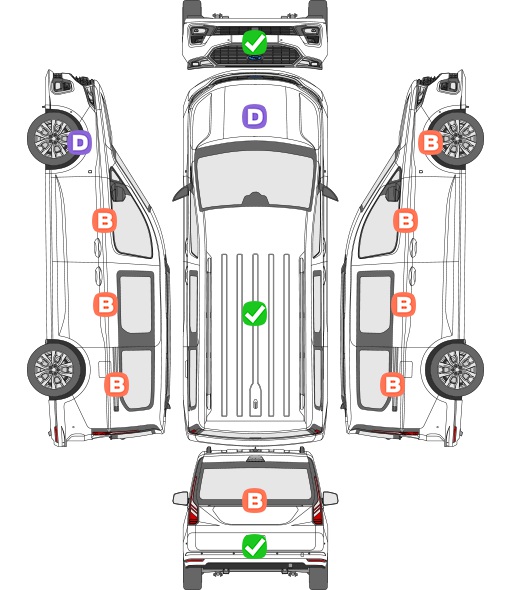 D
D
B
B
B
B
B
B
B
B