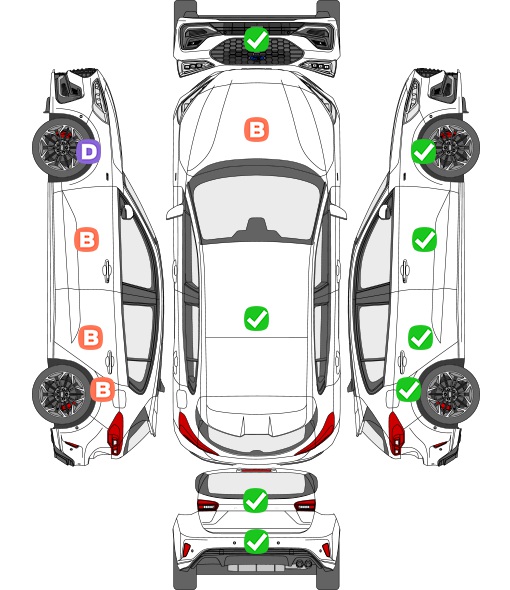 B
D
B
B
B