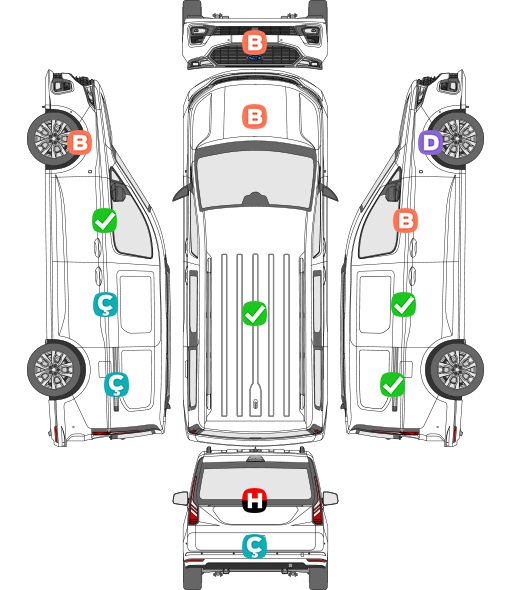 B

B

B

D

B

Ç

Ç

H

Ç