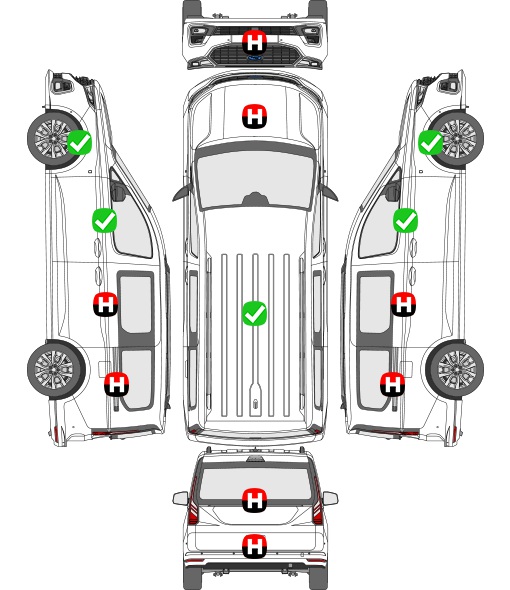 H
H
H
H
H
H
H
H