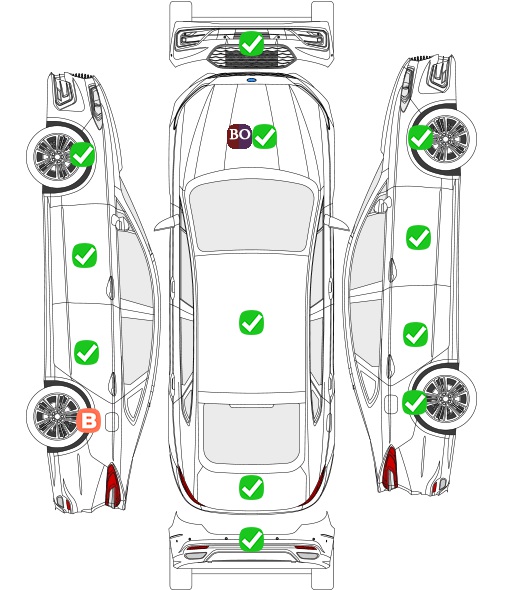 BO

B