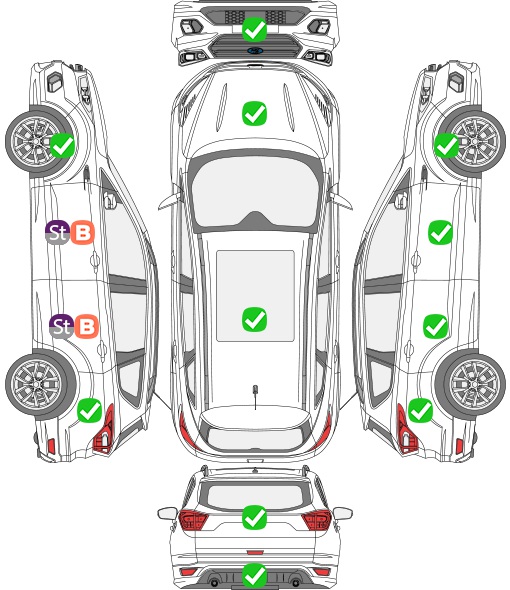 St B
St B