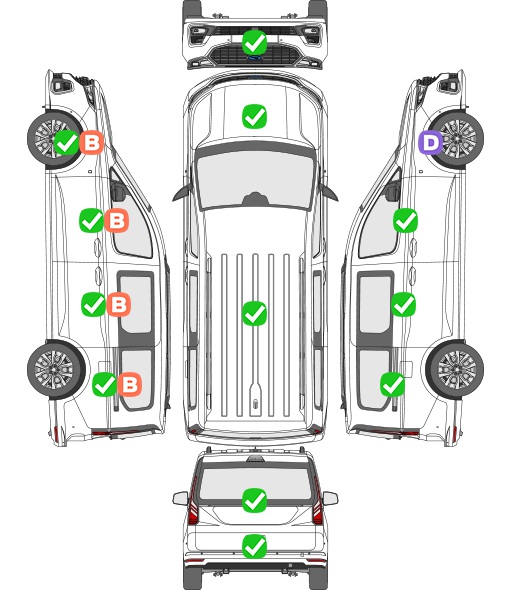 B
B
B
B
D