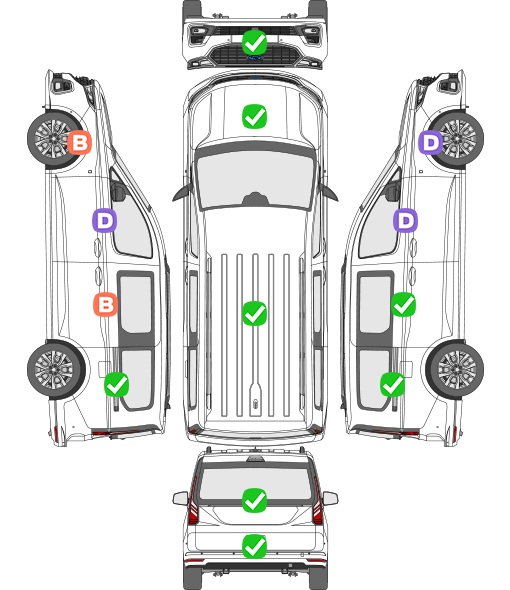 B
D
B
D
D