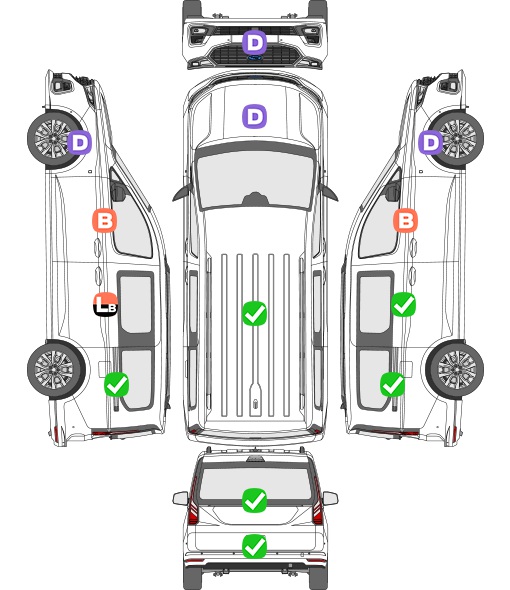 D
D
D
D
B
B
LB