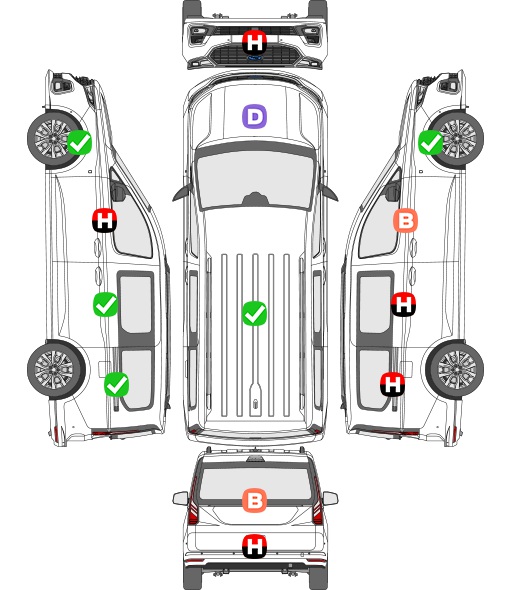 H

D

H

B

H

H

B

H