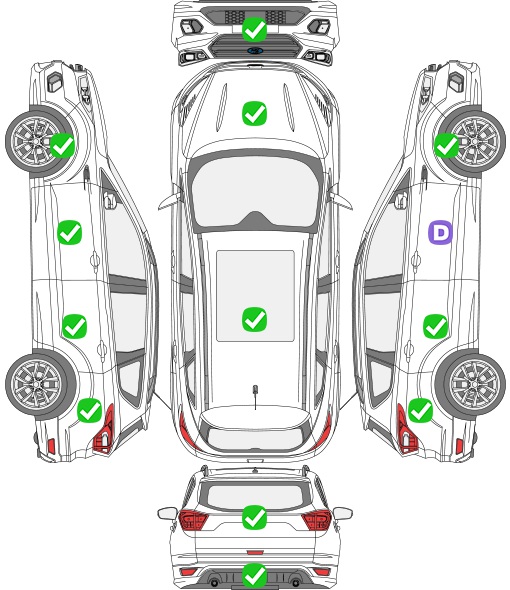 D