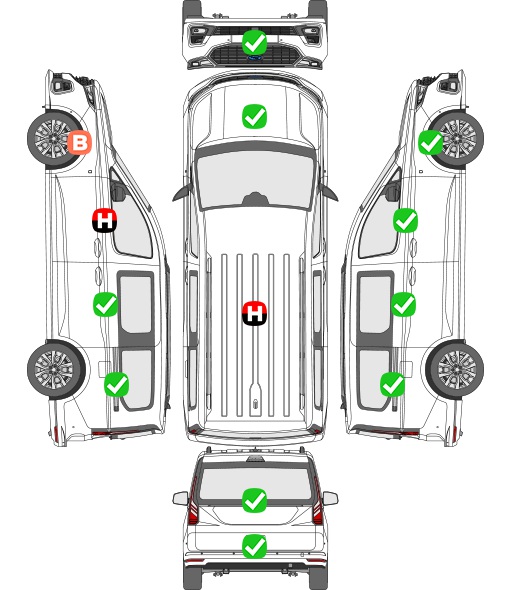 B

H

H