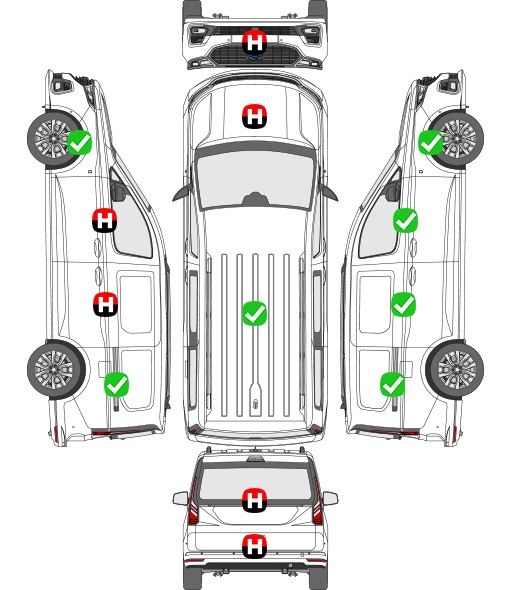 H
H
H
H
H
H