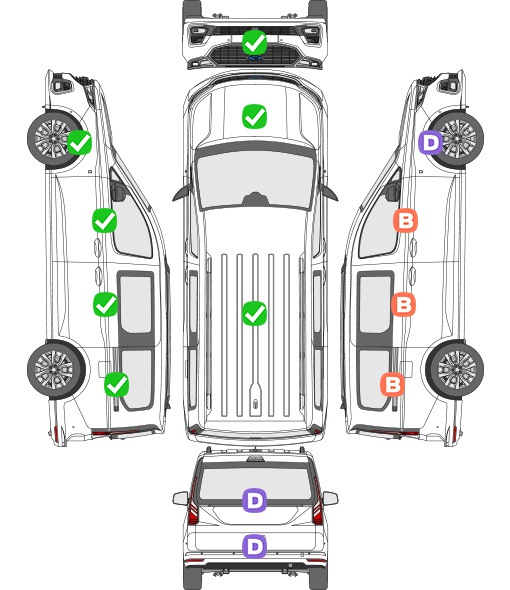 D
B
B
B
D
D