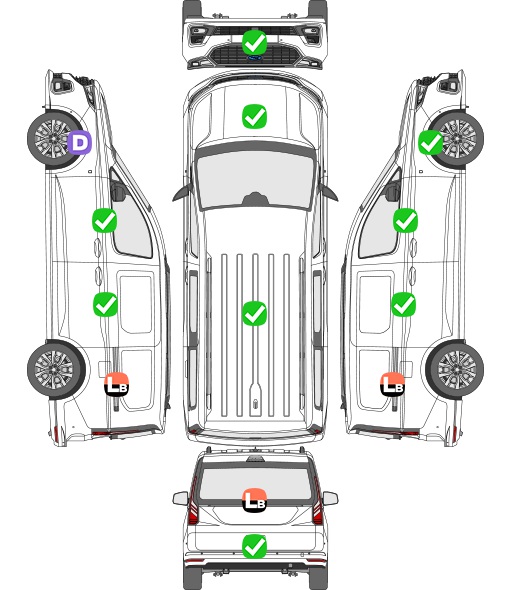 D
LB
LB
LB