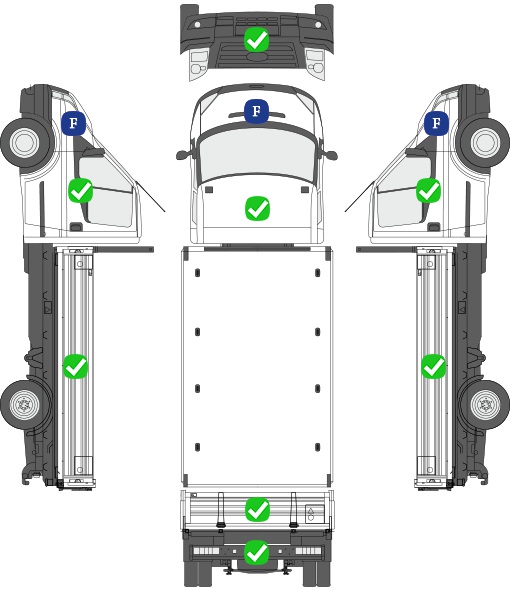 F

F

F