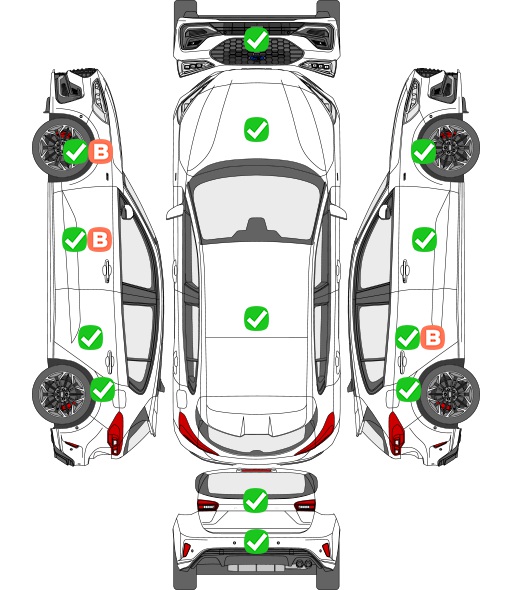 B
B
B