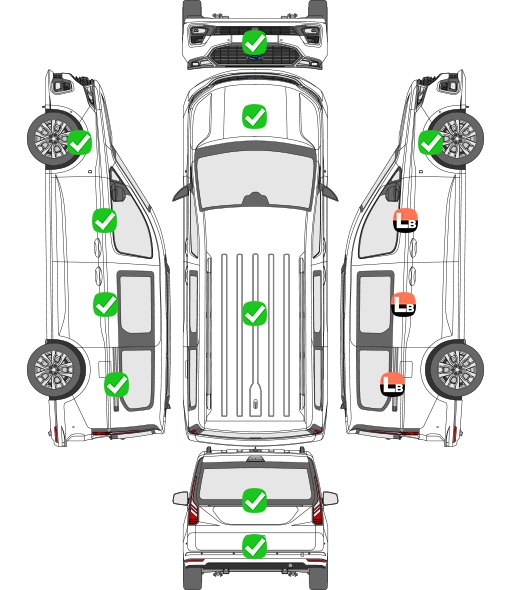 LB
LB
LB