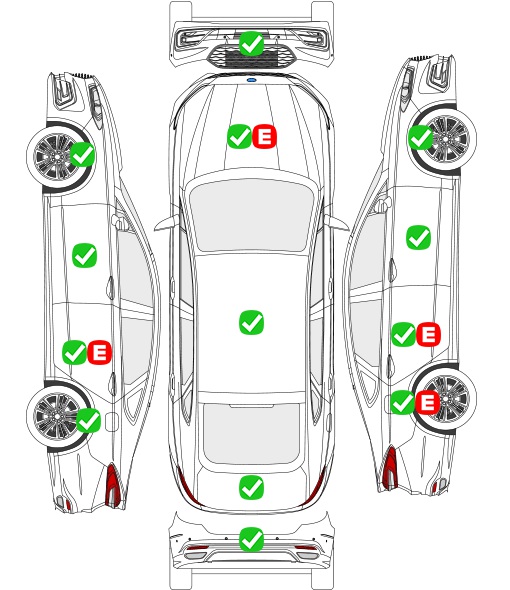 E
E
E
E