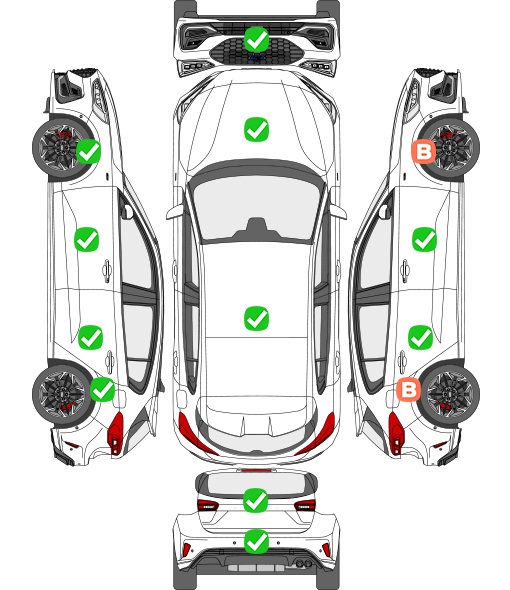 B

B