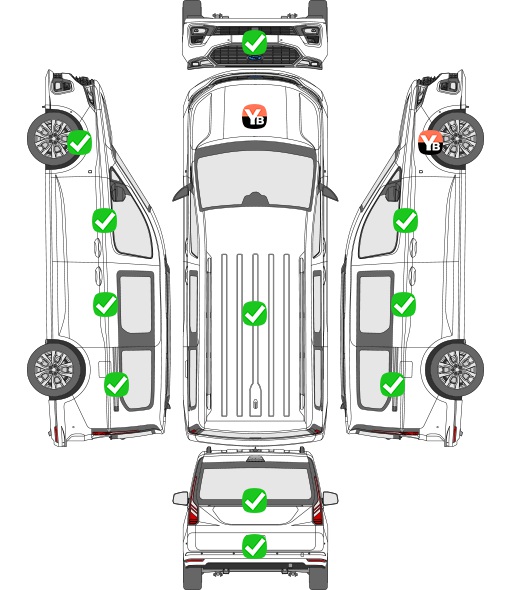 YB
YB