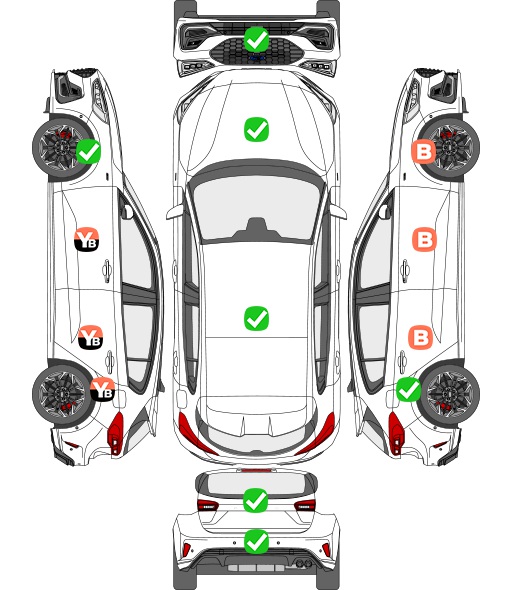 YB

YB

YB

B

B

B