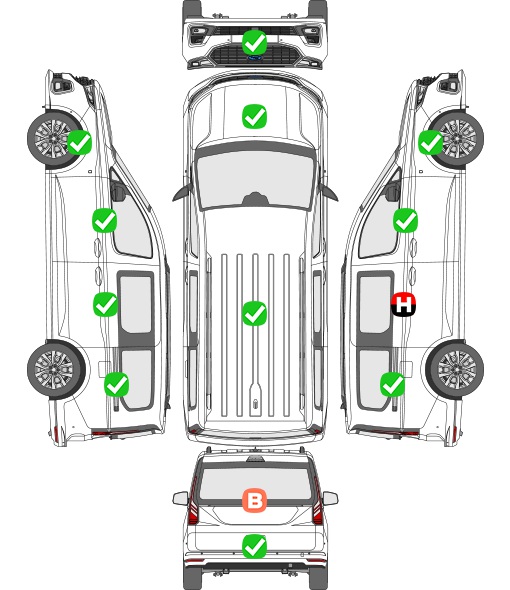 H

B