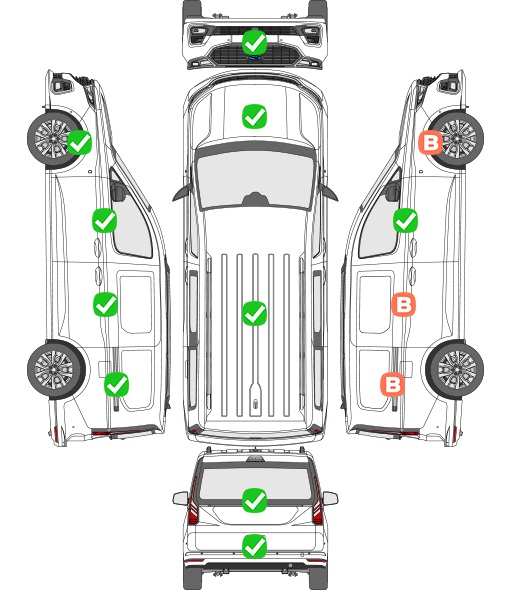 B
B
B