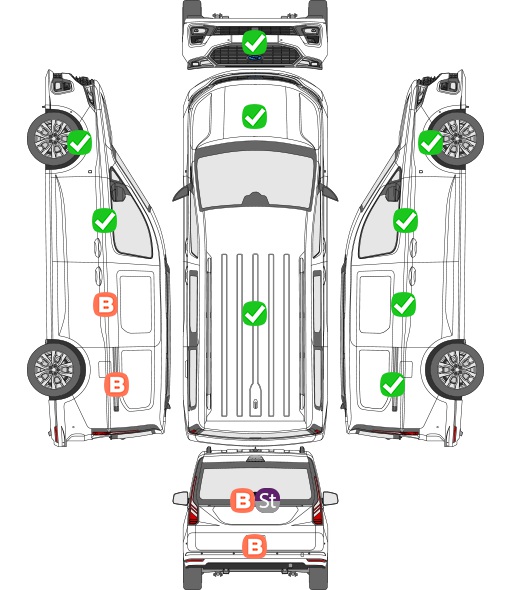 B
B
B
St
B