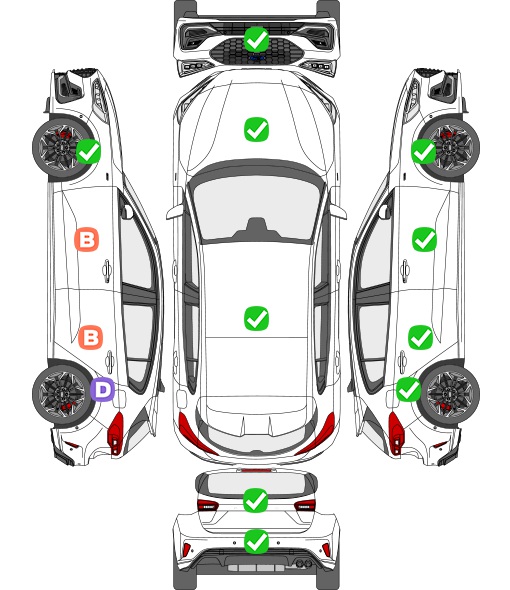 B

B

D