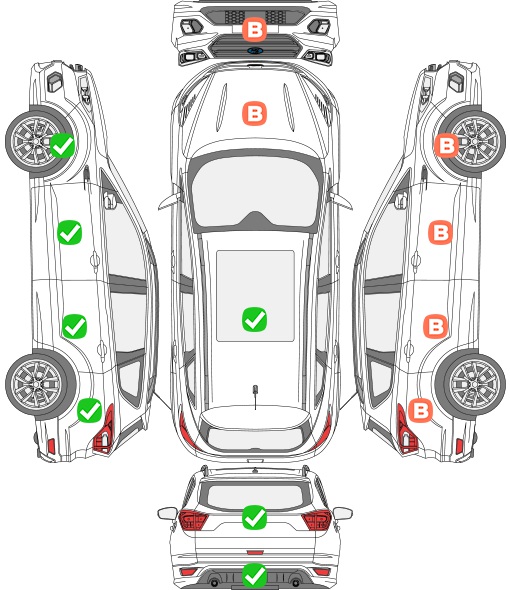 B

B

B

B

B

B