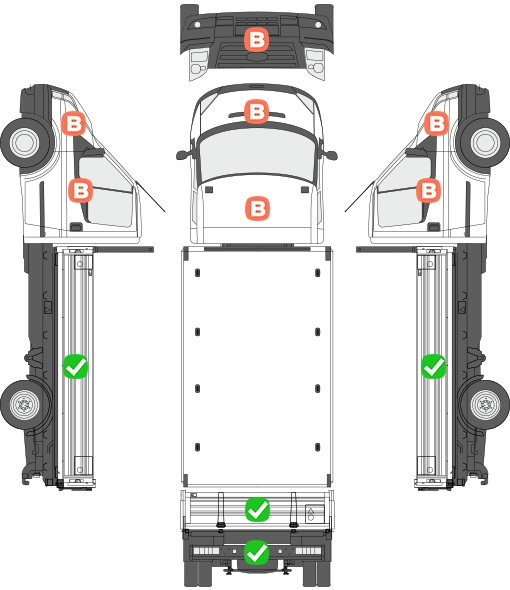 B
B
B
B
B
B
B