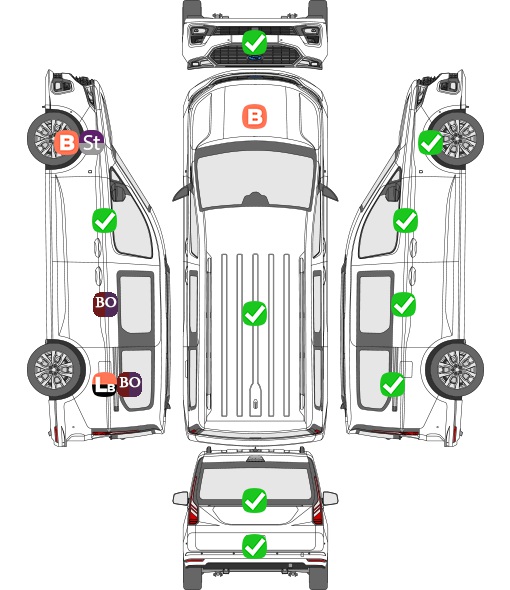 B

B St

BO

LB BO