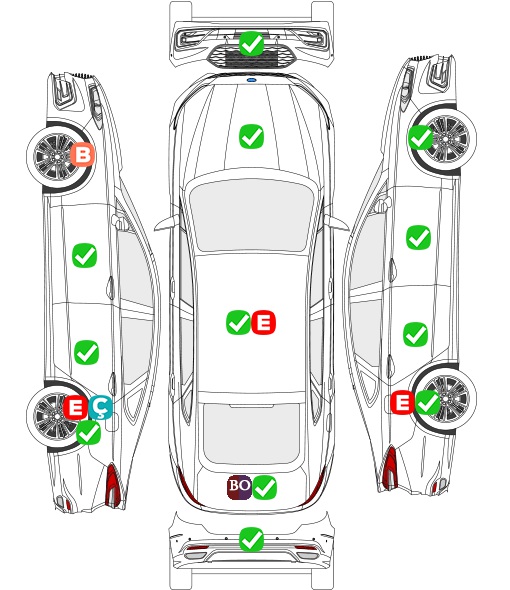 B
E
E Ç
E
BO