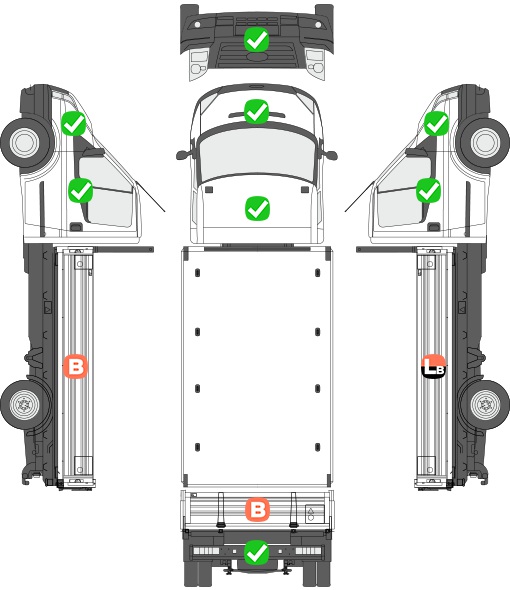 B

LB

B