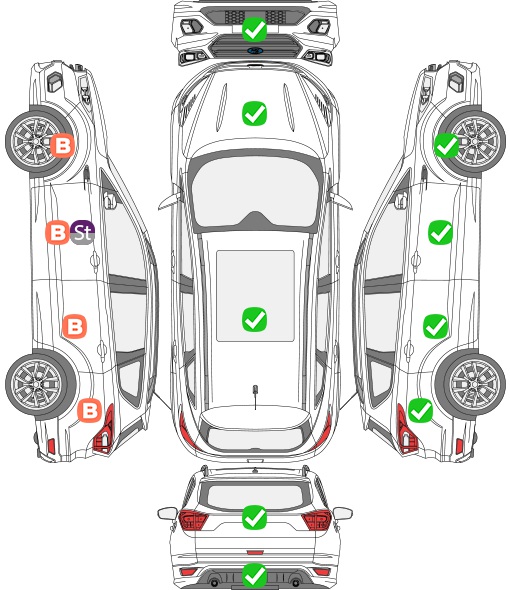 B

B St

B

B