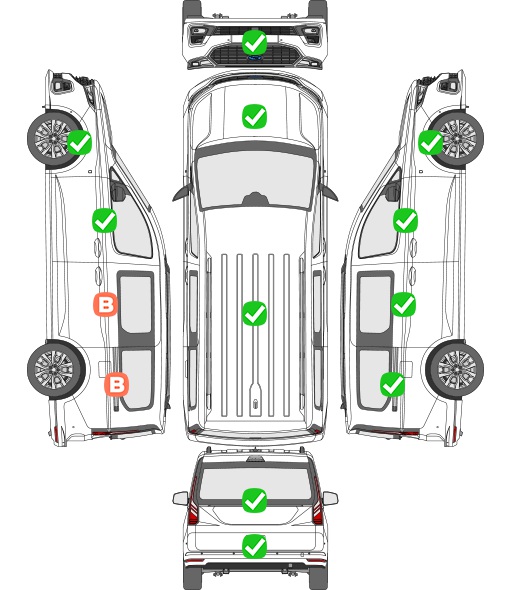 B

B