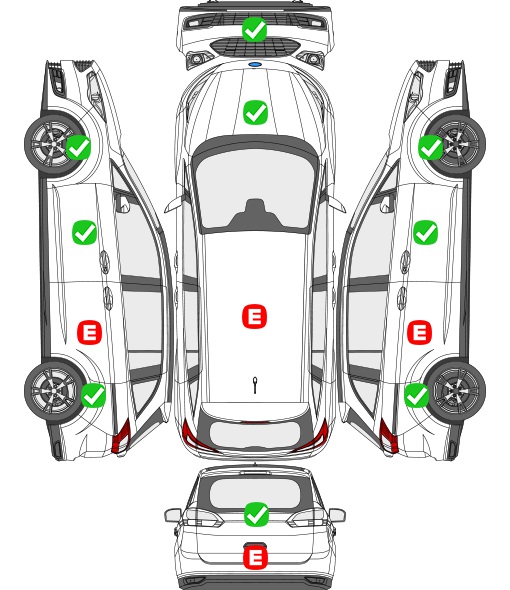 E
E
E
E