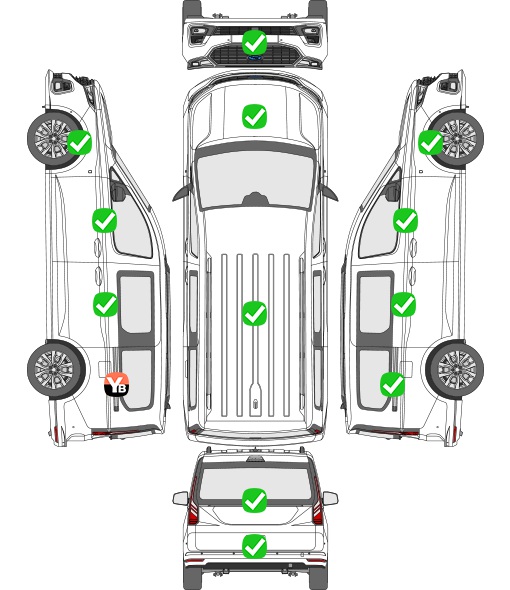 YB