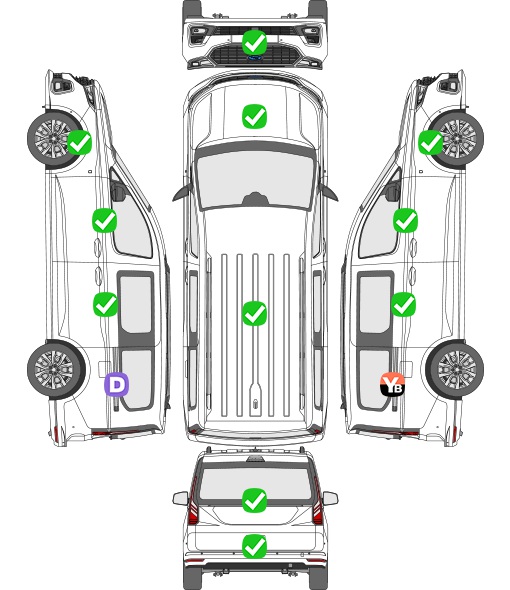 D

YB