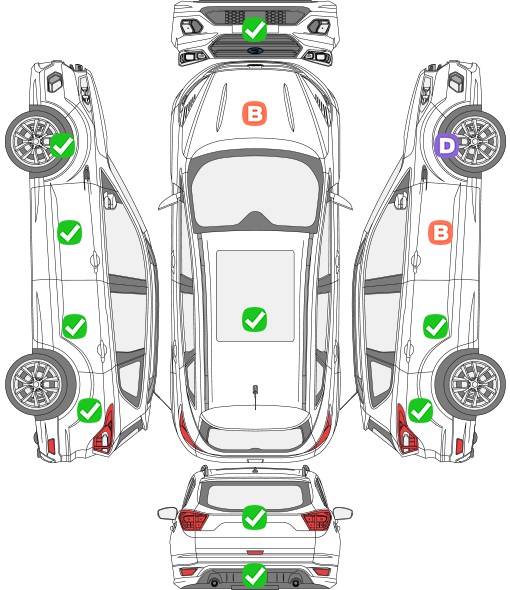 B

D

B