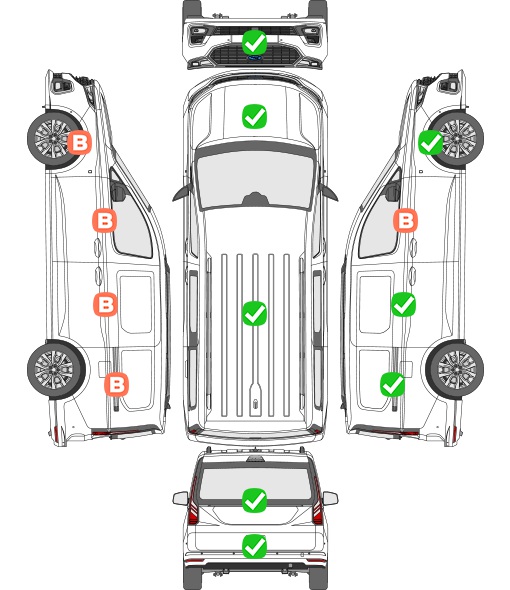 B

B

B

B

B