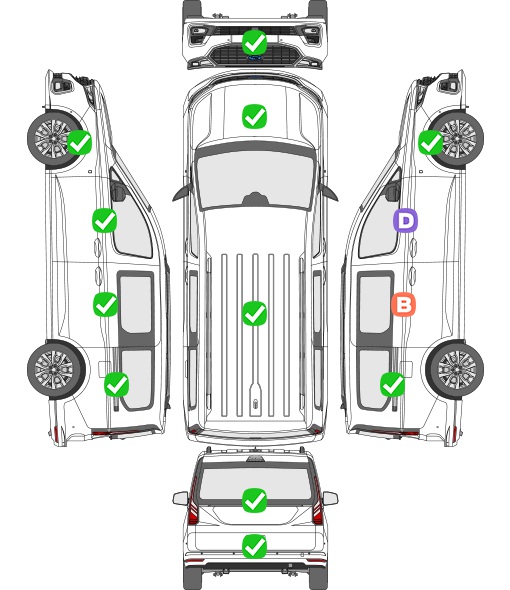 D
B