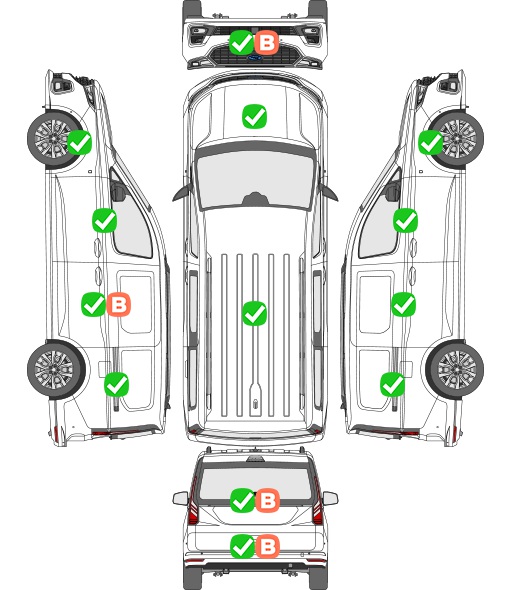 B

B

B

B